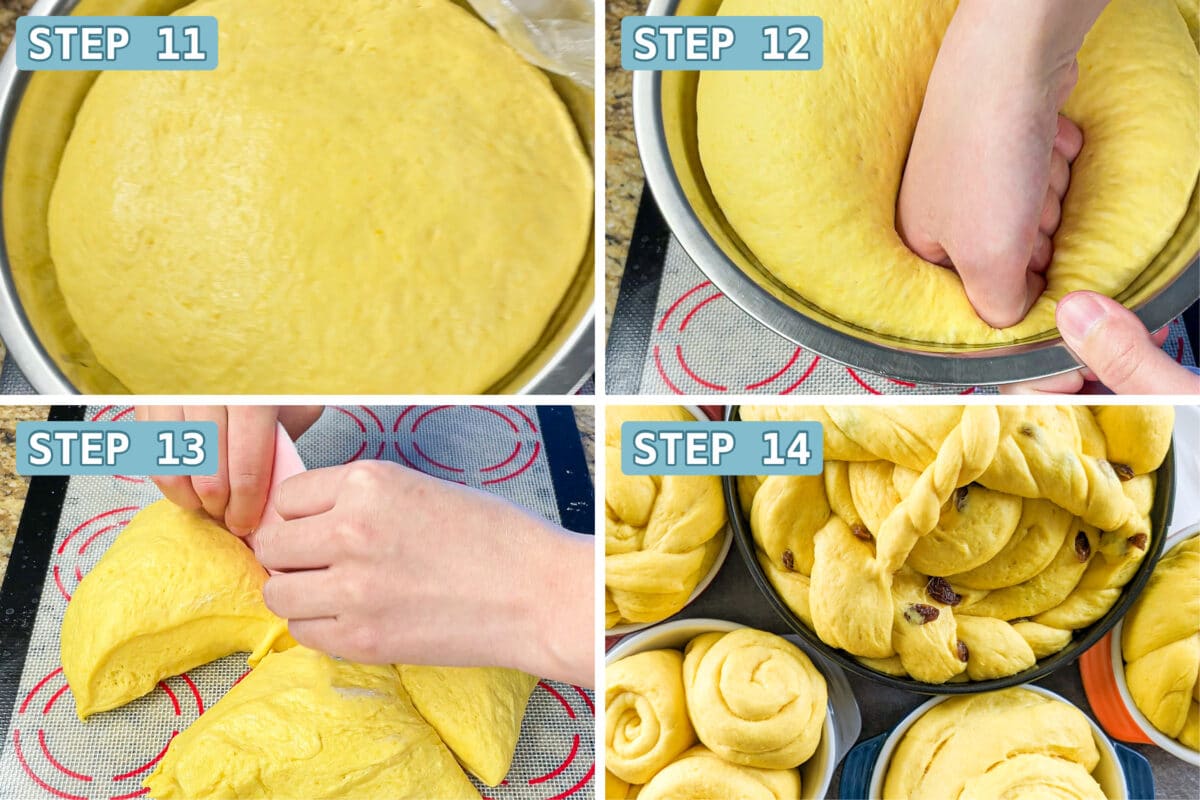 STEP 11

STEP 12

STEP 13

STEP 14